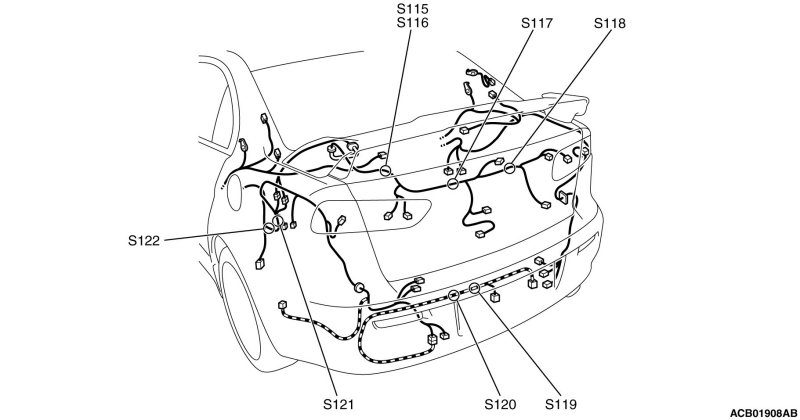 S115
S116
S117
S118
S122
S121
S120
S119
ACB01908AB