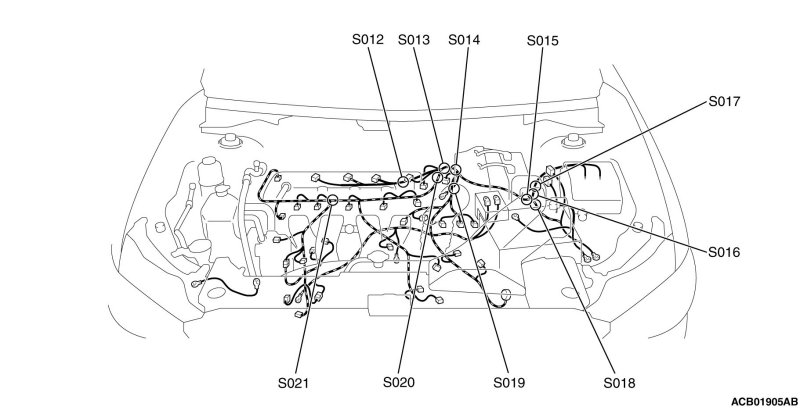 S012 S013 S014 S015

S017

S016

S021 S020 S019 S018

ACB01905AB