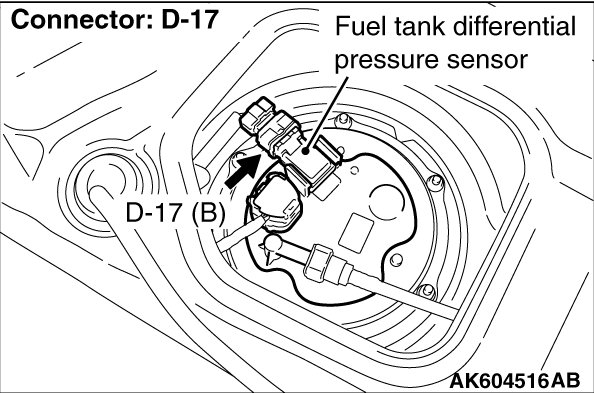 Connector: D-17

Fuel tank differential pressure sensor

D-17 (B)

AK604516AB