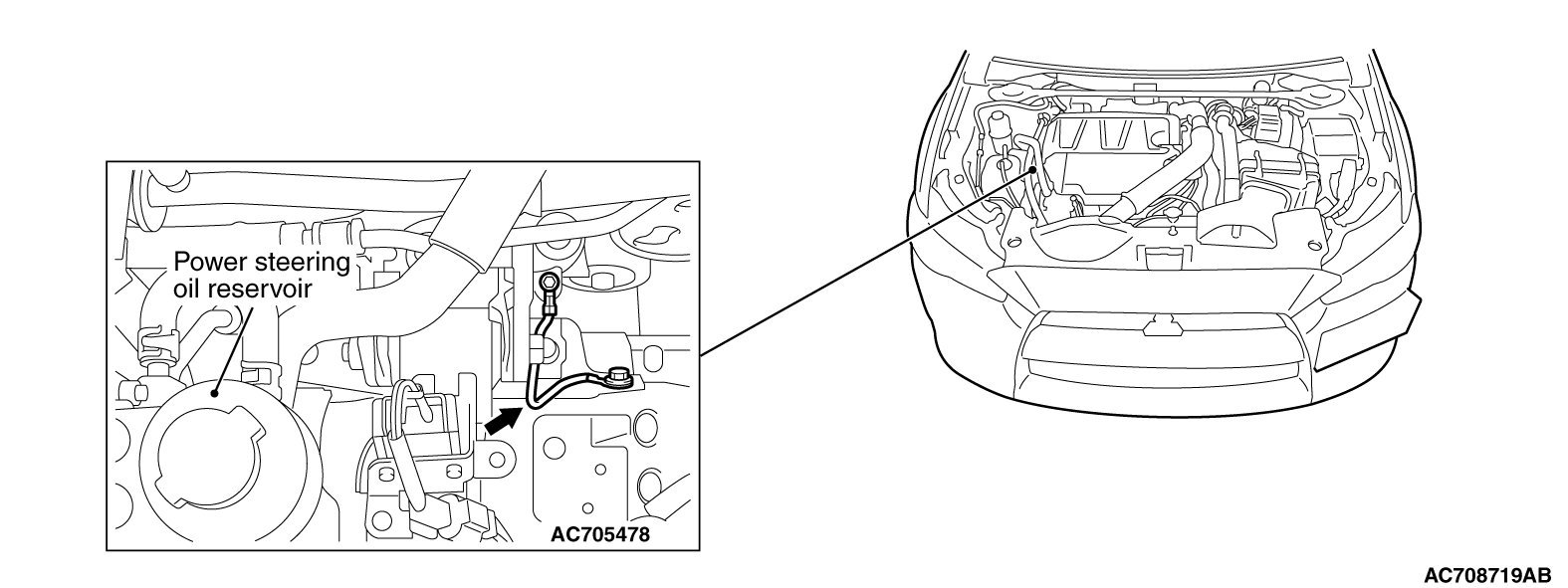 Power steering oil reservoir

AC705478

AC708719AB