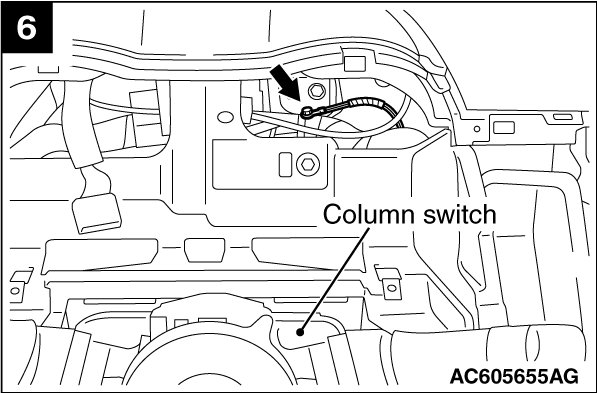 6

Column switch

AC605655AG