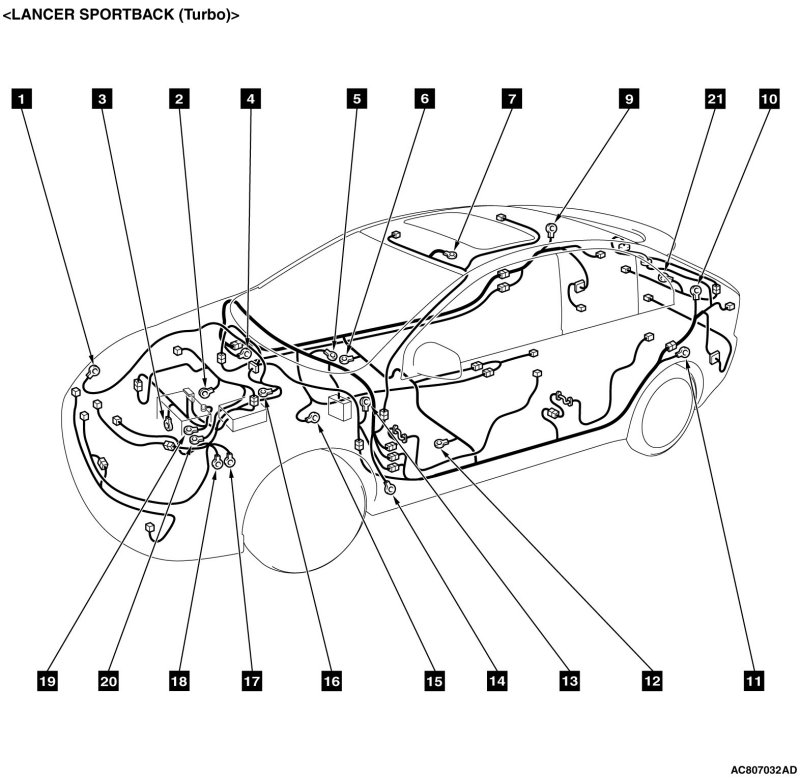 <LANCER SPORTBACK (Turbo)>

1
3
2
4
5
6
7
9
21
10

19
20
18
17
16
15
14
13
12
11

AC807032AD