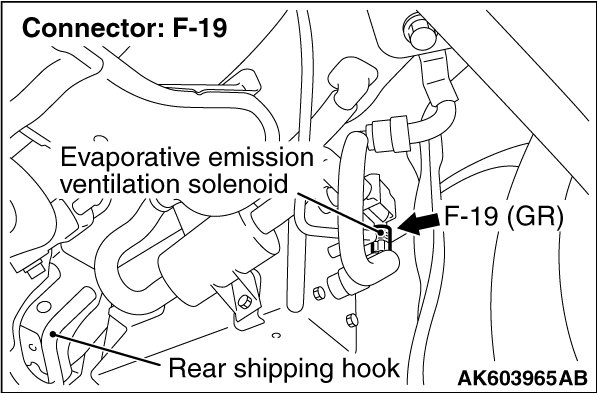 Connector: F-19

Evaporative emission ventilation solenoid

F-19 (GR)

Rear shipping hook

AK603965AB