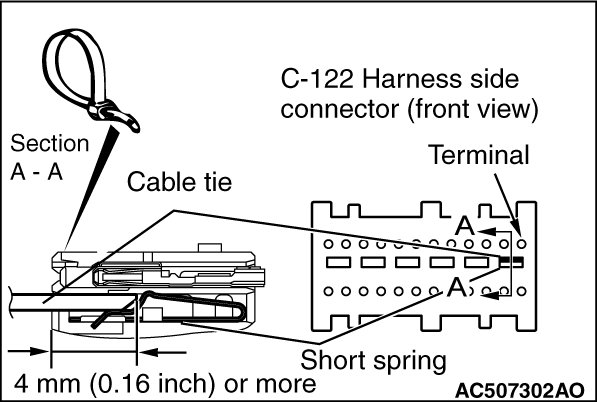 C-122 Harness side connector (front view)

Section A - A

Terminal

Cable tie

A

A

Short spring

4 mm (0.16 inch) or more

AC507302AO