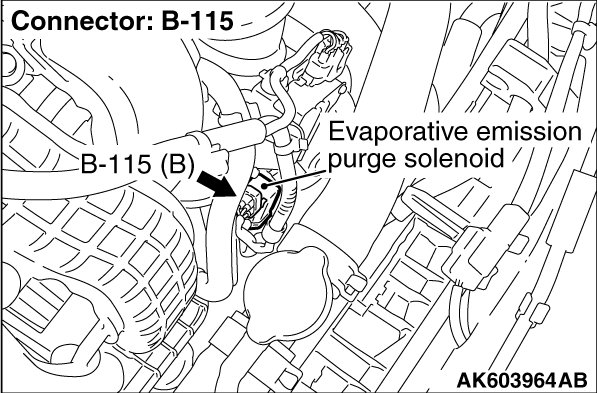 Connector: B-115

B-115 (B)

Evaporative emission purge solenoid

AK603964AB