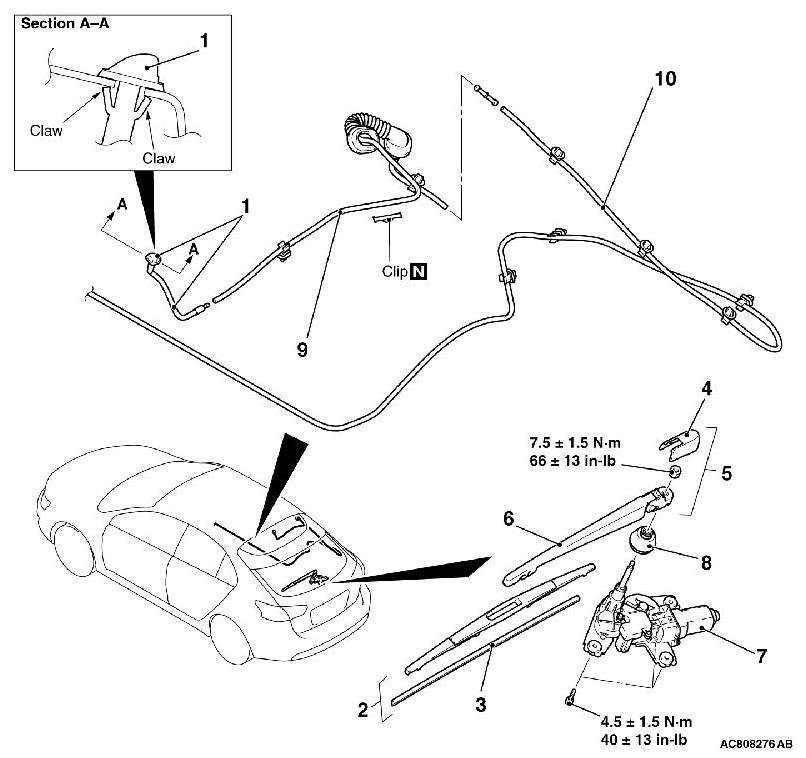 Section A–A

1

Claw

Claw

A

A

1

Clip N

9

10

4

7.5 ± 1.5 N·m
66 ± 13 in-lb

5

6

8

7

2

3

4.5 ± 1.5 N·m
40 ± 13 in-lb

AC808276AB