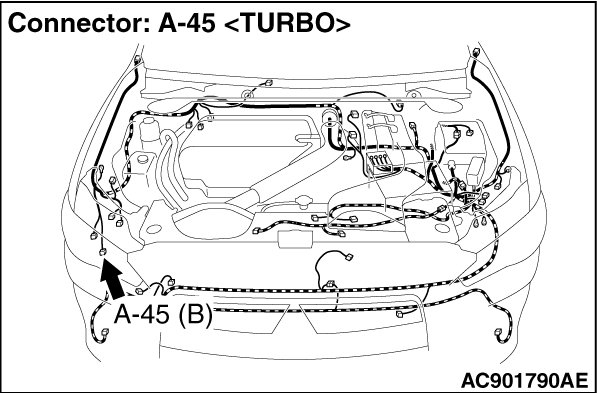 Connector: A-45 <TURBO>

A-45 (B)

AC901790AE