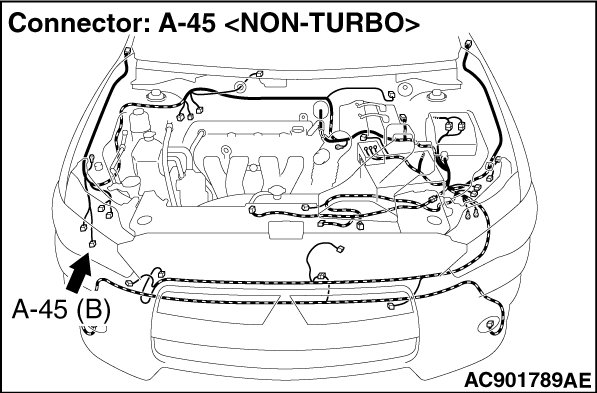 Connector: A-45 <NON-TURBO>

A-45 (B)

AC901789AE