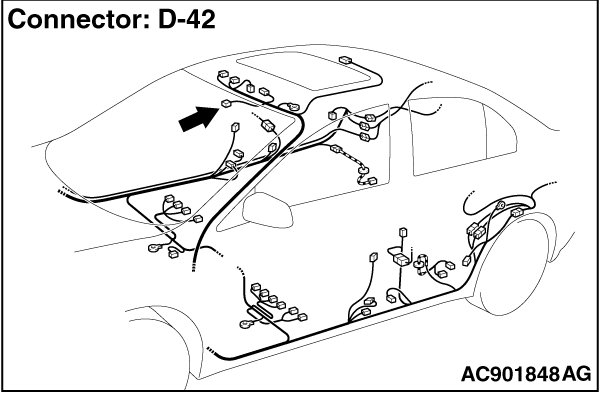 Connector: D-42

AC901848AG