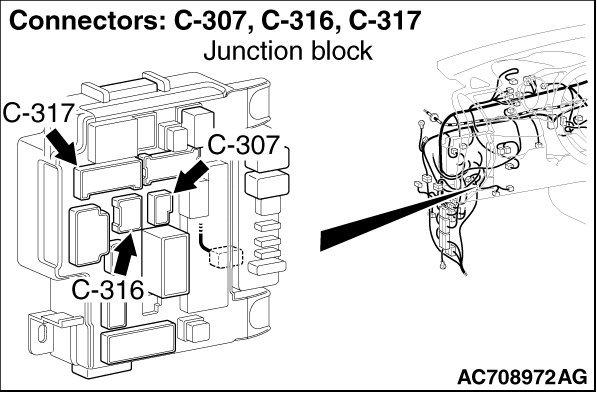 Connectors: C-307, C-316, C-317

Junction block

C-317

C-307

C-316

AC708972AG