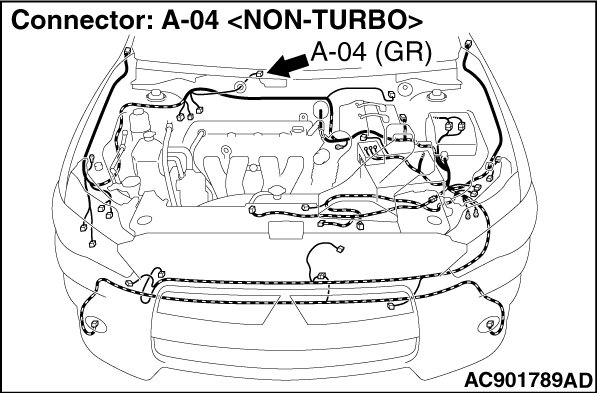 Connector: A-04 <NON-TURBO>

A-04 (GR)

AC901789AD