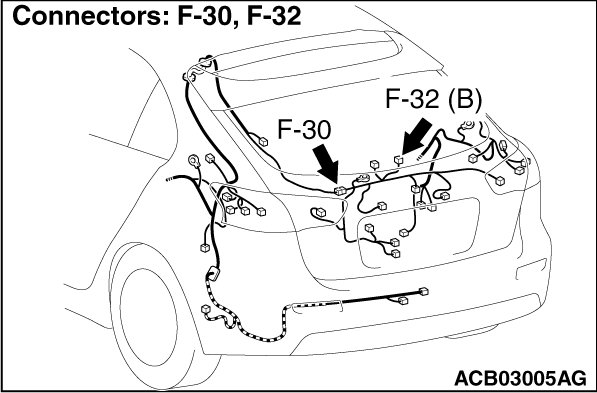 Connectors: F-30, F-32

F-32 (B)

F-30

ACB03005AG