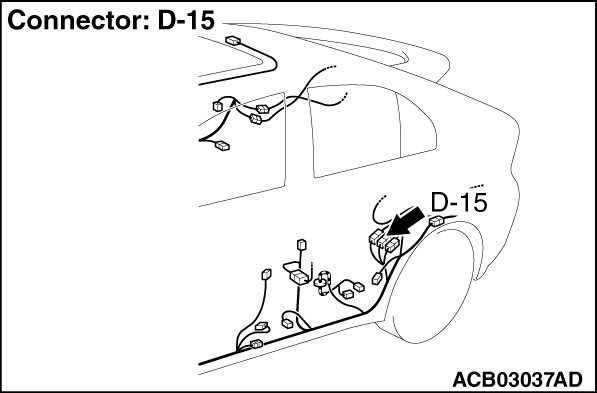 Connector: D-15

D-15

ACB03037AD