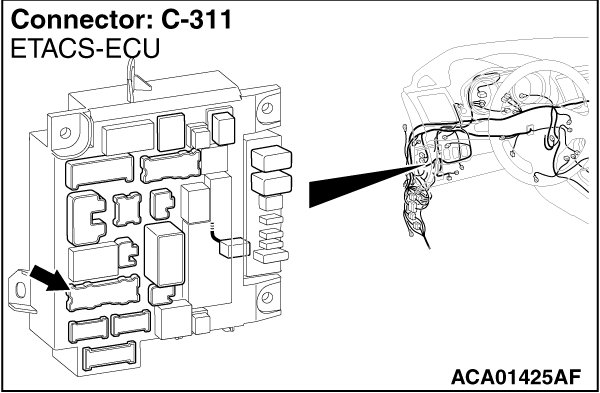 Connector: C-311
ETACS-ECU

ACA01425AF