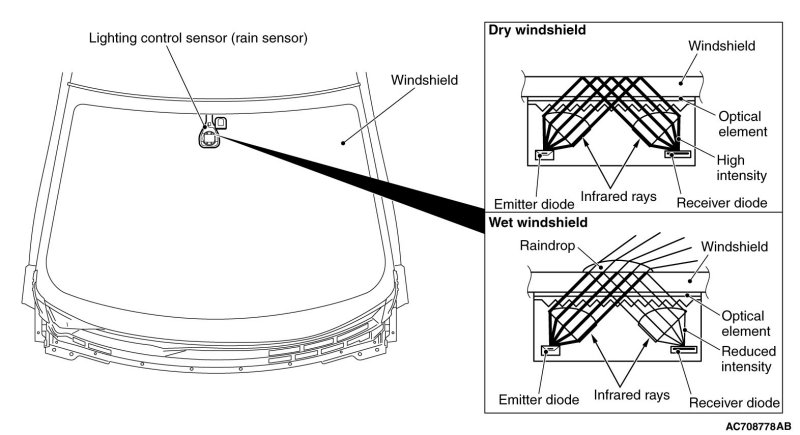 Lighting control sensor (rain sensor)

Windshield

Dry windshield

Windshield

Optical element

High intensity

Emitter diode

Infrared rays

Receiver diode

Wet windshield

Raindrop

Windshield

Optical element

Reduced intensity

Emitter diode

Infrared rays

Receiver diode

AC708778AB