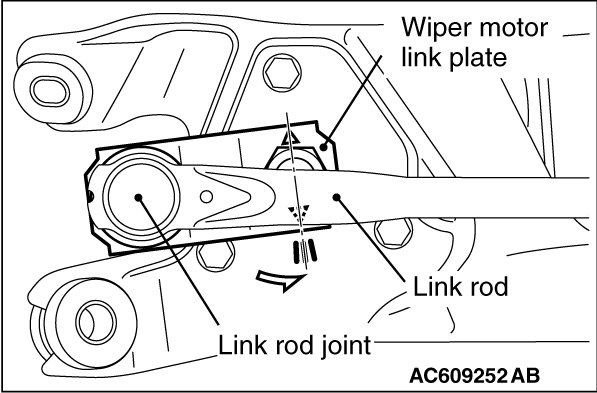 Wiper motor link plate

Link rod

Link rod joint

AC609252 AB