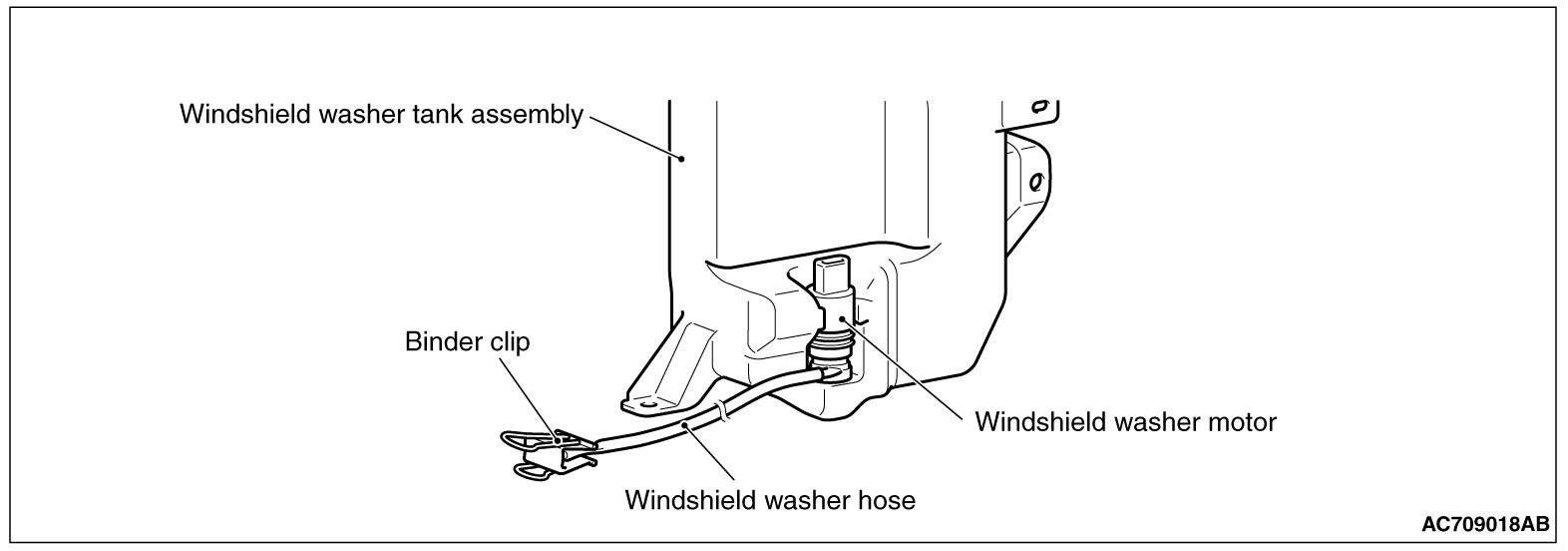 Windshield washer tank assembly

Binder clip

Windshield washer motor

Windshield washer hose

AC709018AB