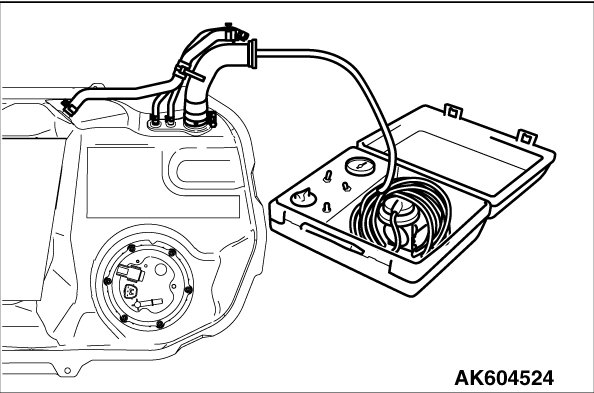 AK604524