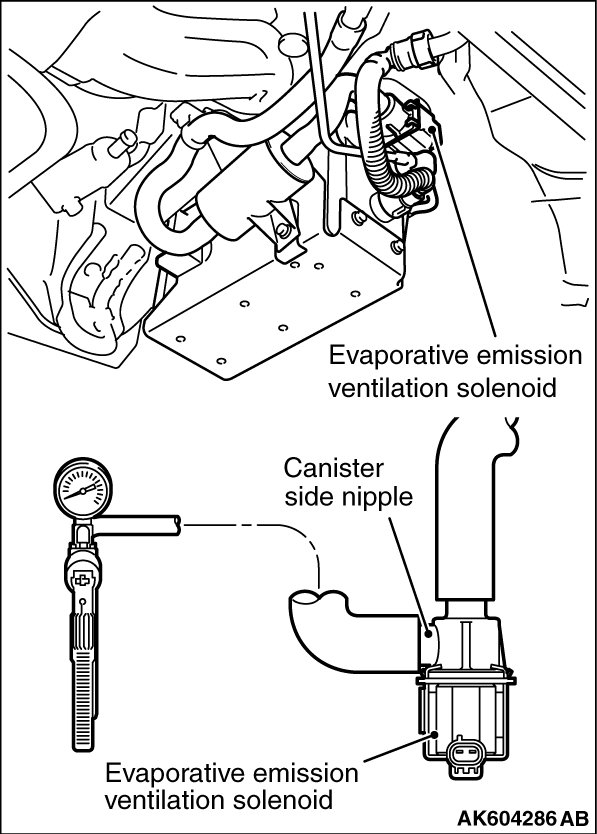 Evaporative emission ventilation solenoid

Canister side nipple

Evaporative emission ventilation solenoid

AK604286 AB