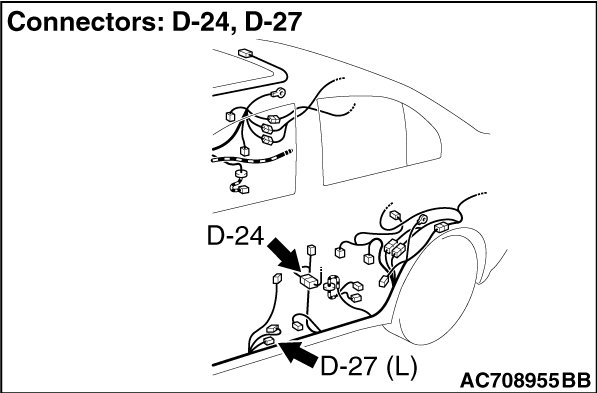 Connectors: D-24, D-27

D-24

D-27 (L)

AC708955BB