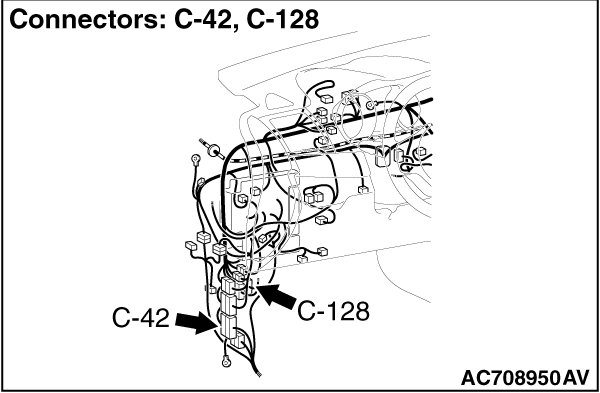 Connectors: C-42, C-128

C-42

C-128

AC708950AV