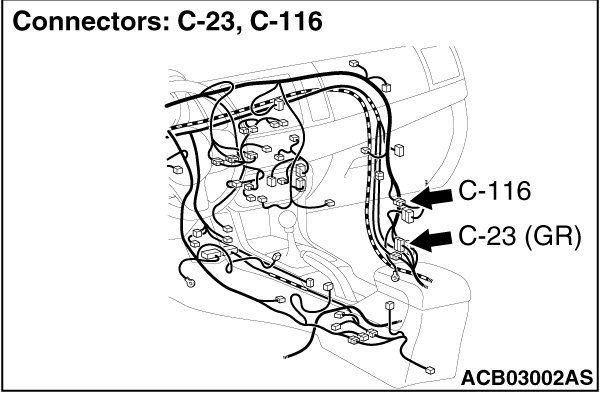 Connectors: C-23, C-116

C-116

C-23 (GR)

ACB03002AS