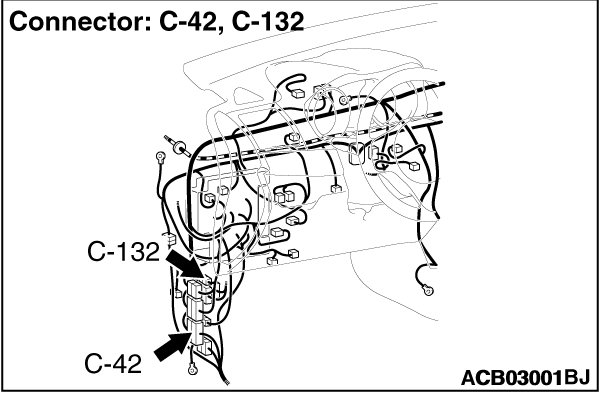 Connector: C-42, C-132

C-132

C-42

ACB03001BJ