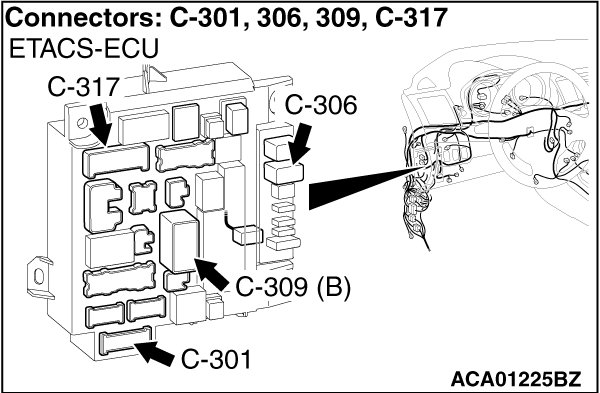 Connectors: C-301, 306, 309, C-317
ETACS-ECU

C-317

C-306

C-309 (B)

C-301

ACA01225BZ