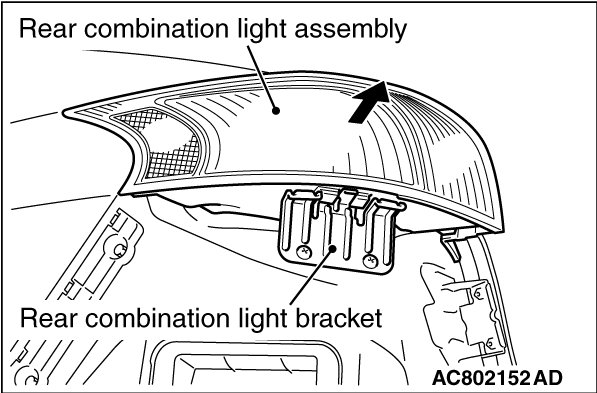 Rear combination light assembly

Rear combination light bracket

AC802152 AD