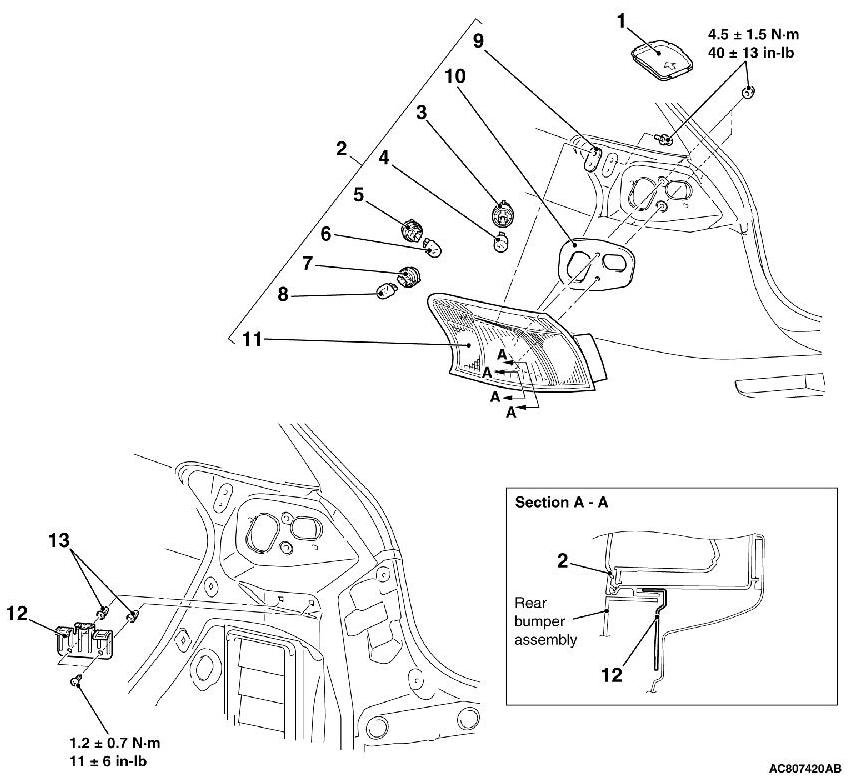 1
4.5 ± 1.5 N·m
40 ± 13 in-lb
9
10
3
2
4
5
6
7
8
11
A
A
A
A

13
12
1.2 ± 0.7 N·m
11 ± 6 in-lb

Section A - A
2
Rear bumper assembly
12

AC807420AB