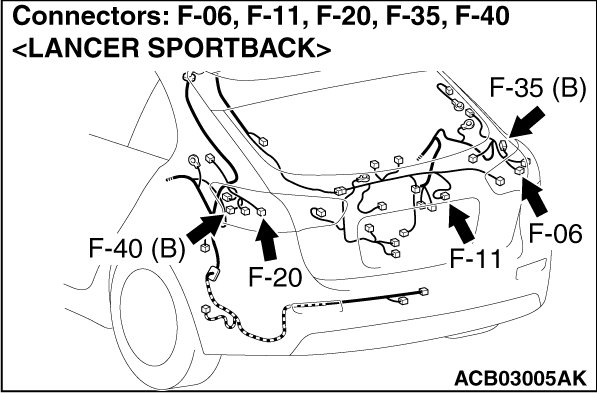 Connectors: F-06, F-11, F-20, F-35, F-40
<LANCER SPORTBACK>

F-35 (B)

F-06

F-40 (B)

F-20

F-11

ACB03005AK