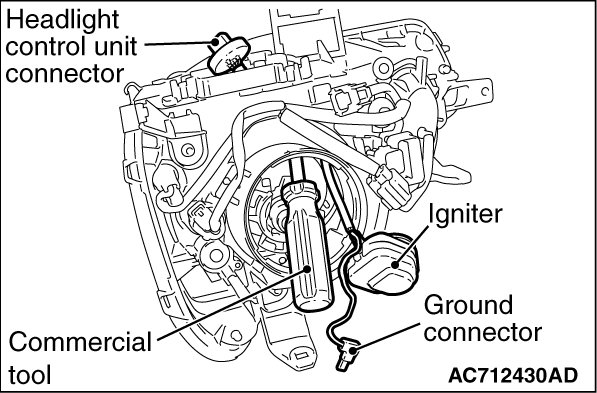 Headlight control unit connector

Igniter

Ground connector

Commercial tool

AC712430AD