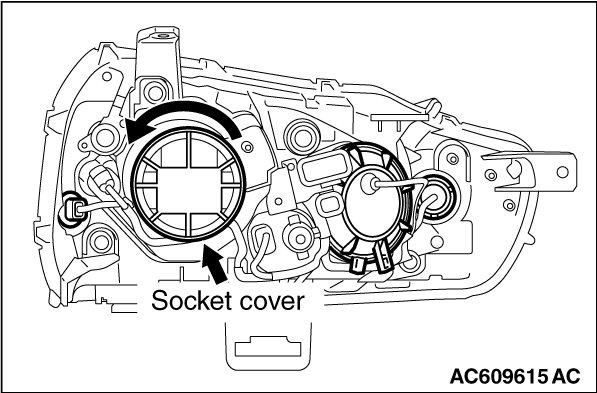 Socket cover

AC609615 AC