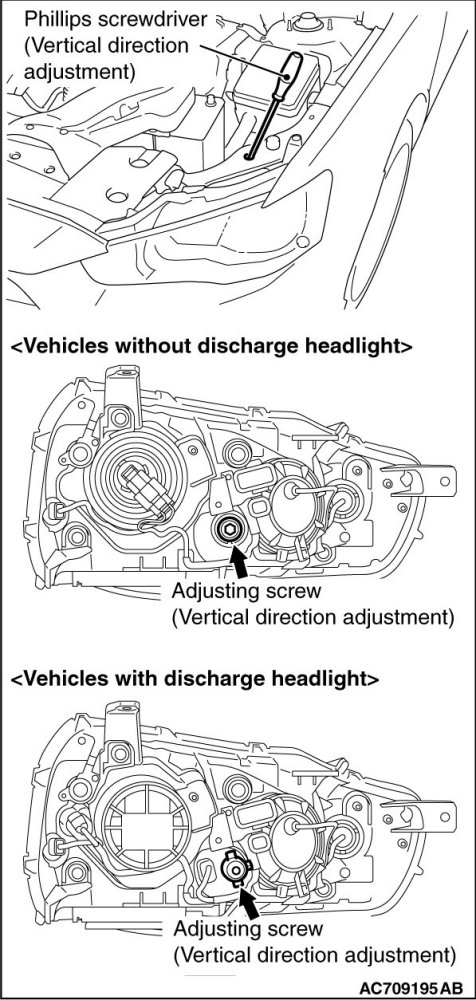 Phillips screwdriver (Vertical direction adjustment)

<Vehicles without discharge headlight>

Adjusting screw (Vertical direction adjustment)

<Vehicles with discharge headlight>

Adjusting screw (Vertical direction adjustment)

AC709195AB