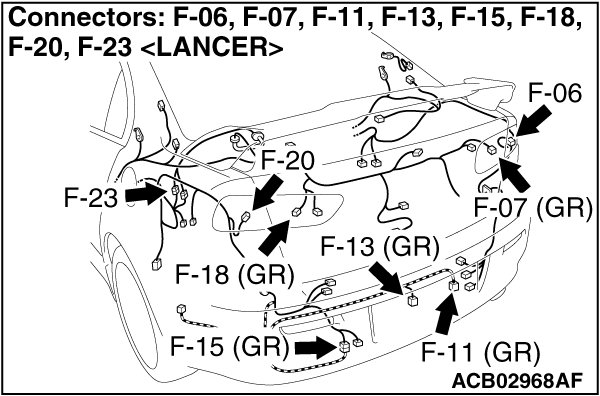 Connectors: F-06, F-07, F-11, F-13, F-15, F-18, F-20, F-23 <LANCER>

F-06

F-20

F-23

F-07 (GR)

F-13 (GR)

F-18 (GR)

F-15 (GR)

F-11 (GR)

ACB02968AF