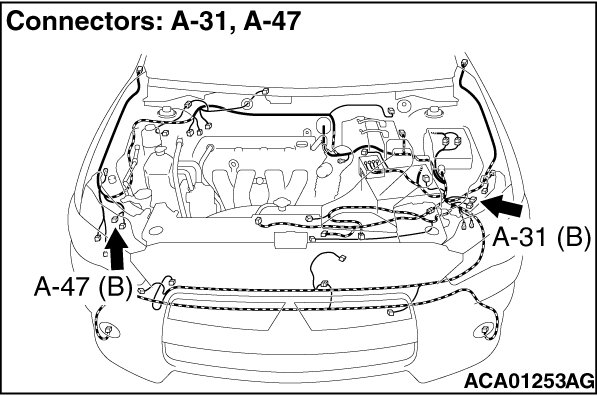 Connectors: A-31, A-47

A-31 (B)

A-47 (B)

ACA01253AG