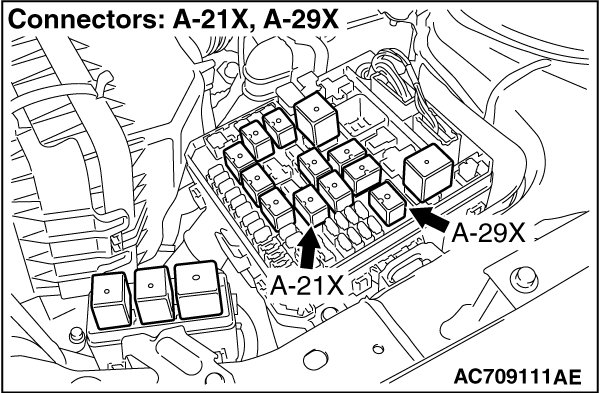 Connectors: A-21X, A-29X

A-29X

A-21X

AC709111AE