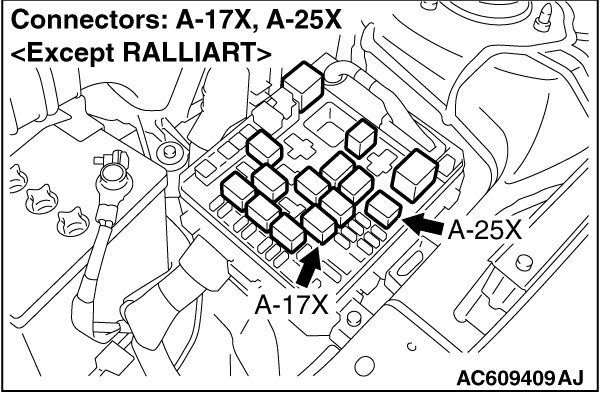 Connectors: A-17X, A-25X
<Except RALLIART>

A-25X

A-17X

AC609409 AJ