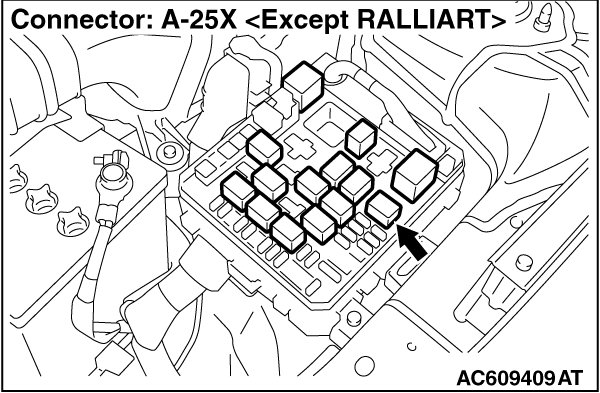 Connector: A-25X <Except RALLIART>

AC609409 AT