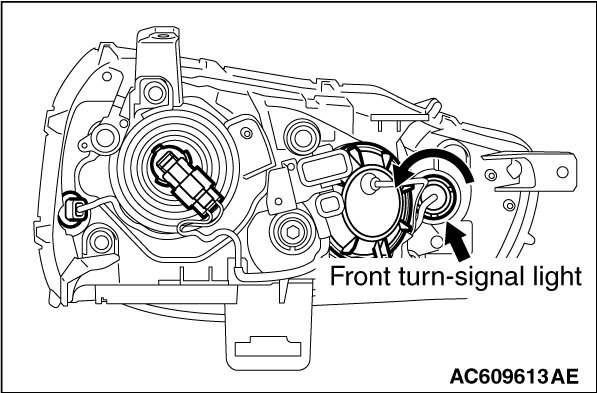 Front turn-signal light

AC609613AE