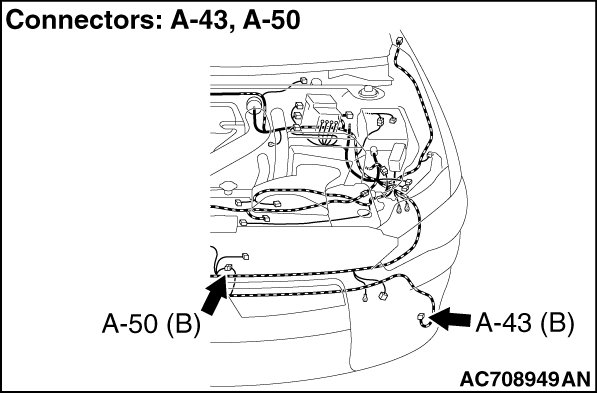 Connectors: A-43, A-50

A-50 (B)

A-43 (B)

AC708949AN