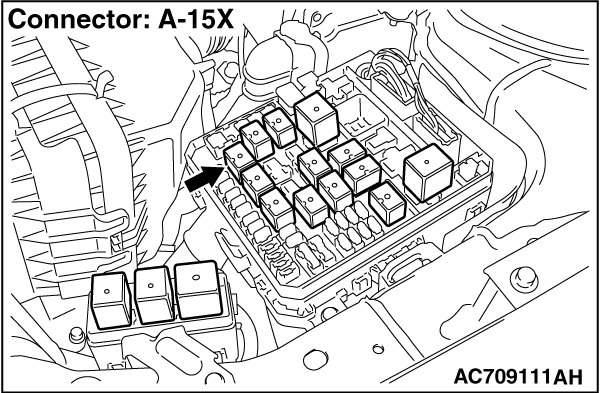 Connector: A-15X

AC709111AH