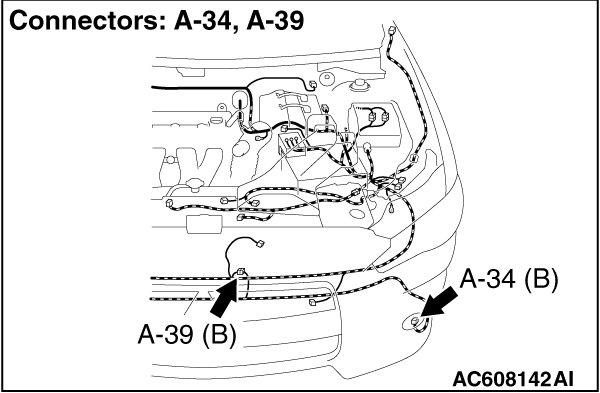 Connectors: A-34, A-39

A-34 (B)

A-39 (B)

AC608142AI