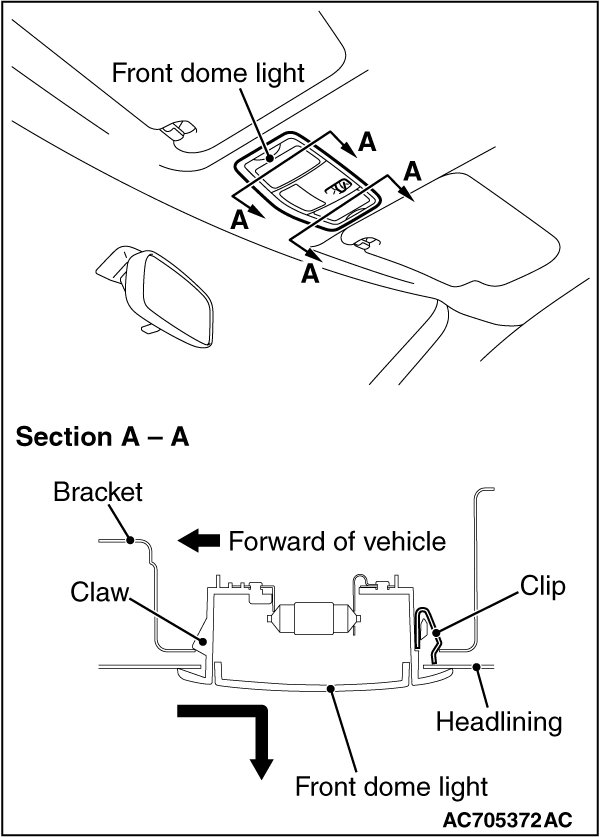 Front dome light

A

A

A

A

Section A – A

Bracket

Forward of vehicle

Claw

Clip

Headlining

Front dome light

AC705372AC