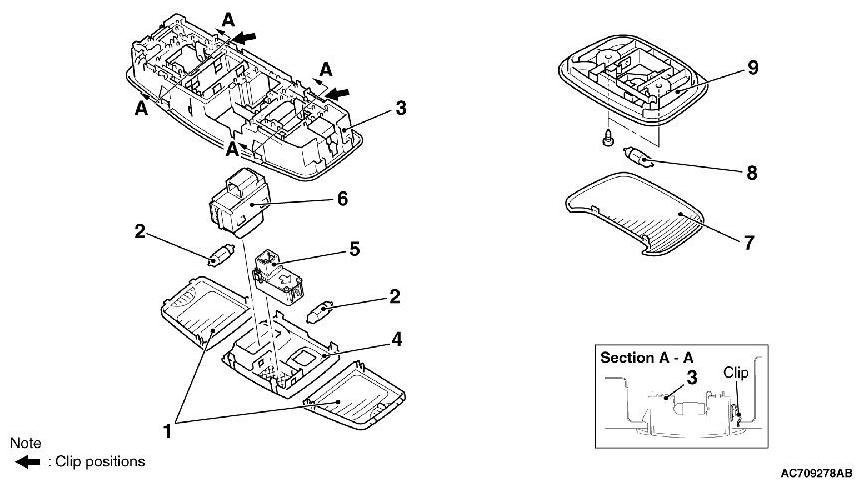 A
A
A
A
3
6
2
5
2
4
1
9
8
7
Section A - A
3
Clip
Note
: Clip positions
AC709278AB