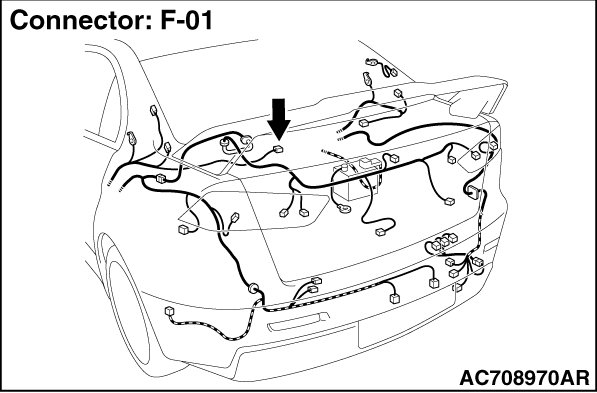 Connector: F-01

AC708970AR