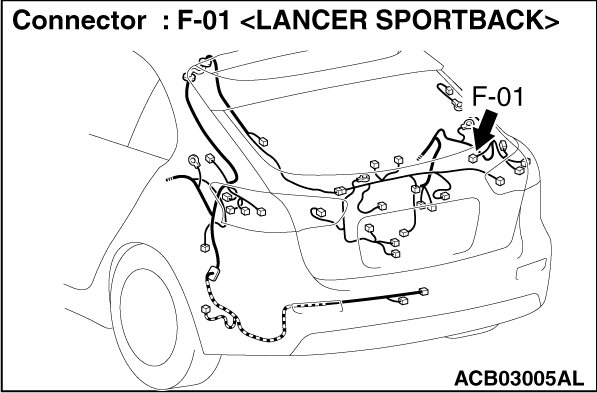 Connector : F-01 <LANCER SPORTBACK>

F-01

ACB03005AL