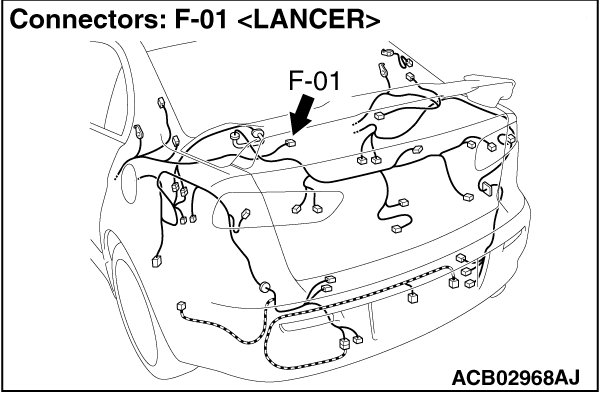 Connectors: F-01 <LANCER>

F-01

ACB02968AJ