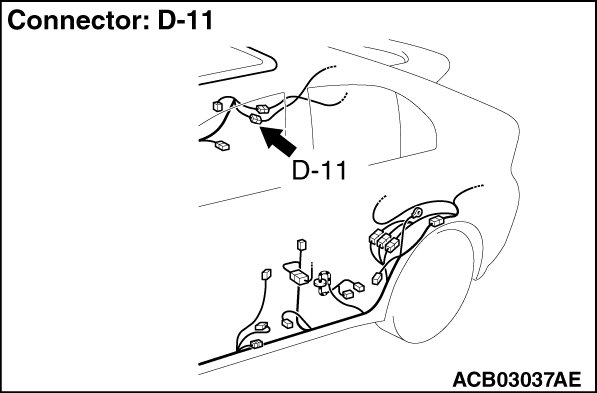 Connector: D-11

D-11

ACB03037AE