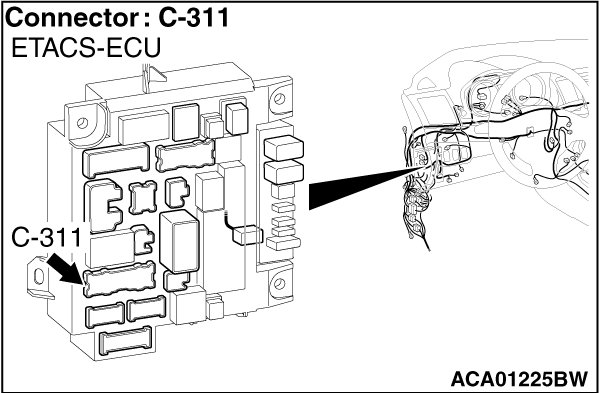 Connector : C-311
ETACS-ECU

C-311

ACA01225BW